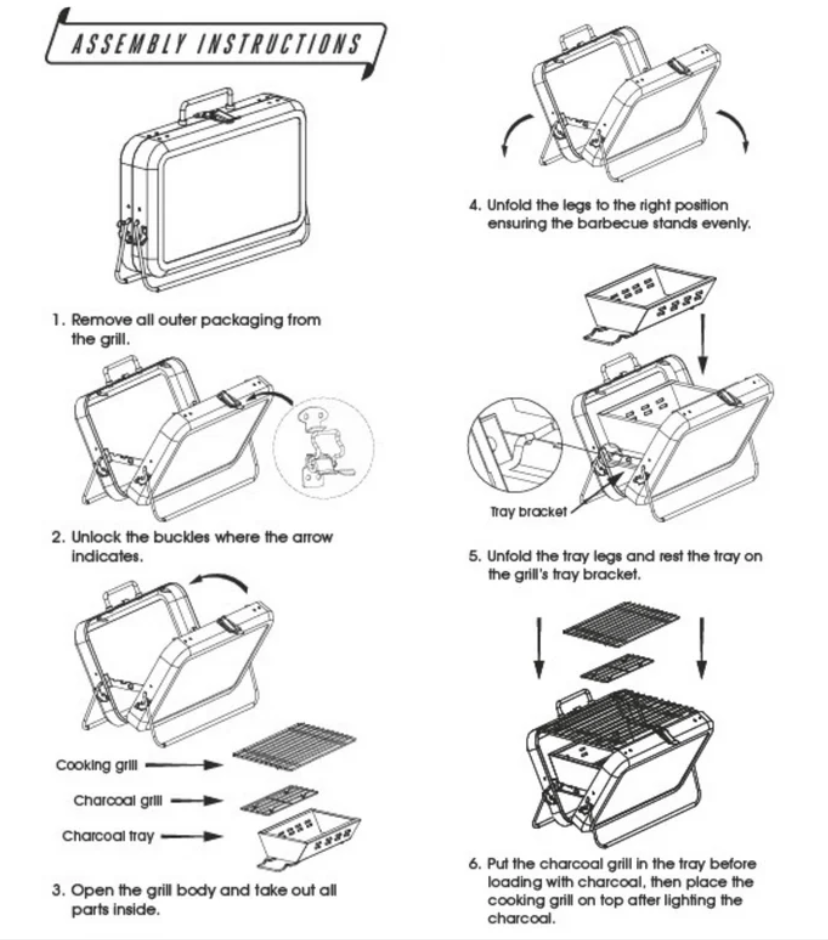 ASSEMBLY INSTRUCTIONS

1. Remove all outer packaging from the grill.

2. Unlock the buckles where the arrow indicates.

Cooking grill

Charcoal grill

Charcoal tray

3. Open the grill body and take out all parts inside.

4. Unfold the legs to the right position ensuring the barbecue stands evenly.

Tray bracket

5. Unfold the tray legs and rest the tray on the grill's tray bracket.

6. Put the charcoal grill in the tray before loading with charcoal, then place the cooking grill on top after lighting the charcoal.